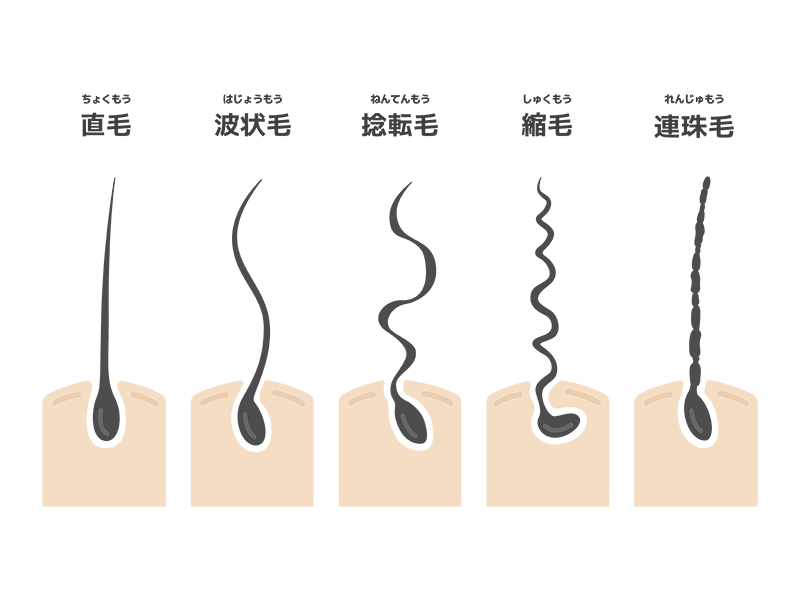 ちょくもう
直毛

はじょうもう
波状毛

ねんてんもう
捻転毛

しゅくもう
縮毛

れんじゅもう
連珠毛